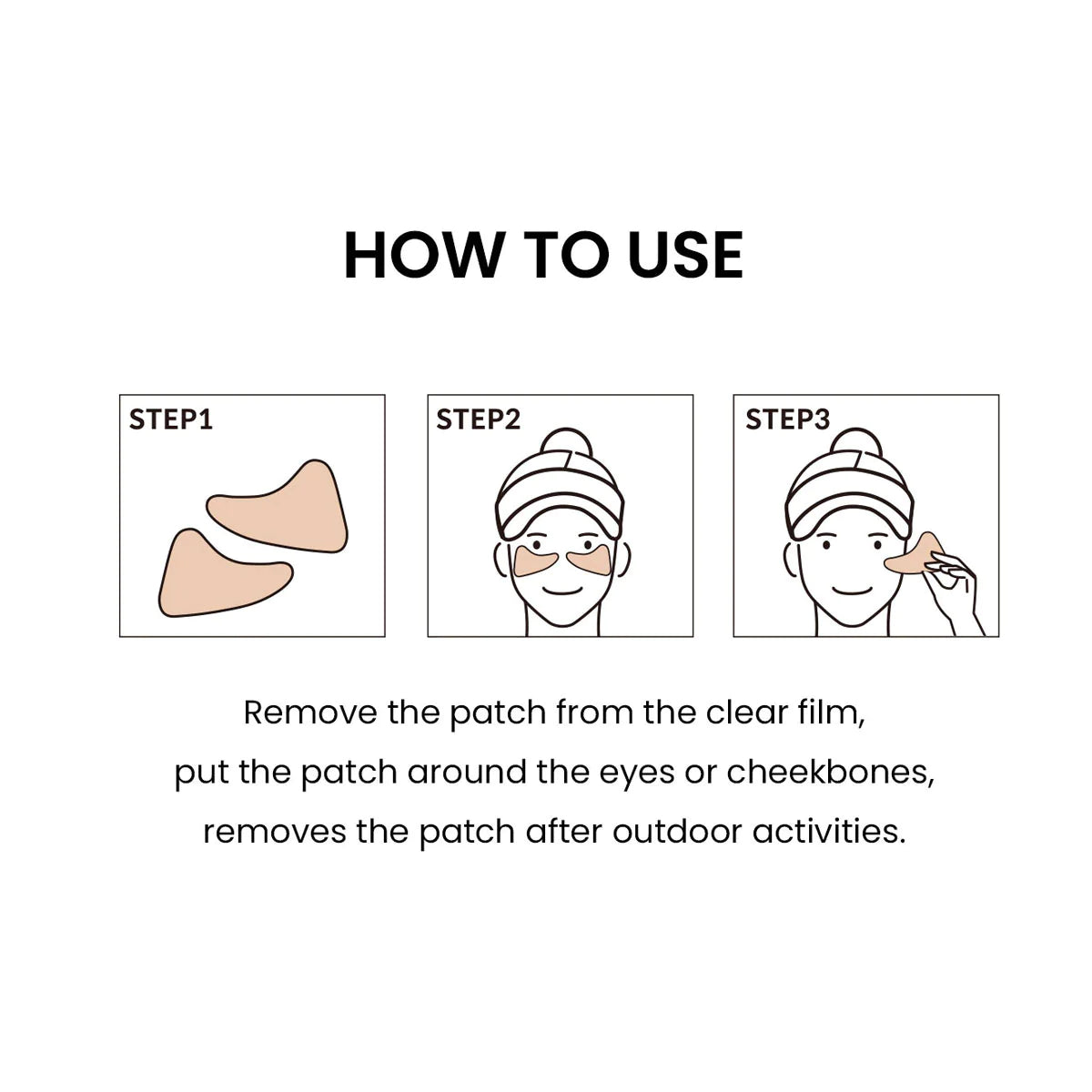 HOW TO USE

STEP1

STEP2

STEP3

Remove the patch from the clear film,
put the patch around the eyes or cheekbones,
removes the patch after outdoor activities.